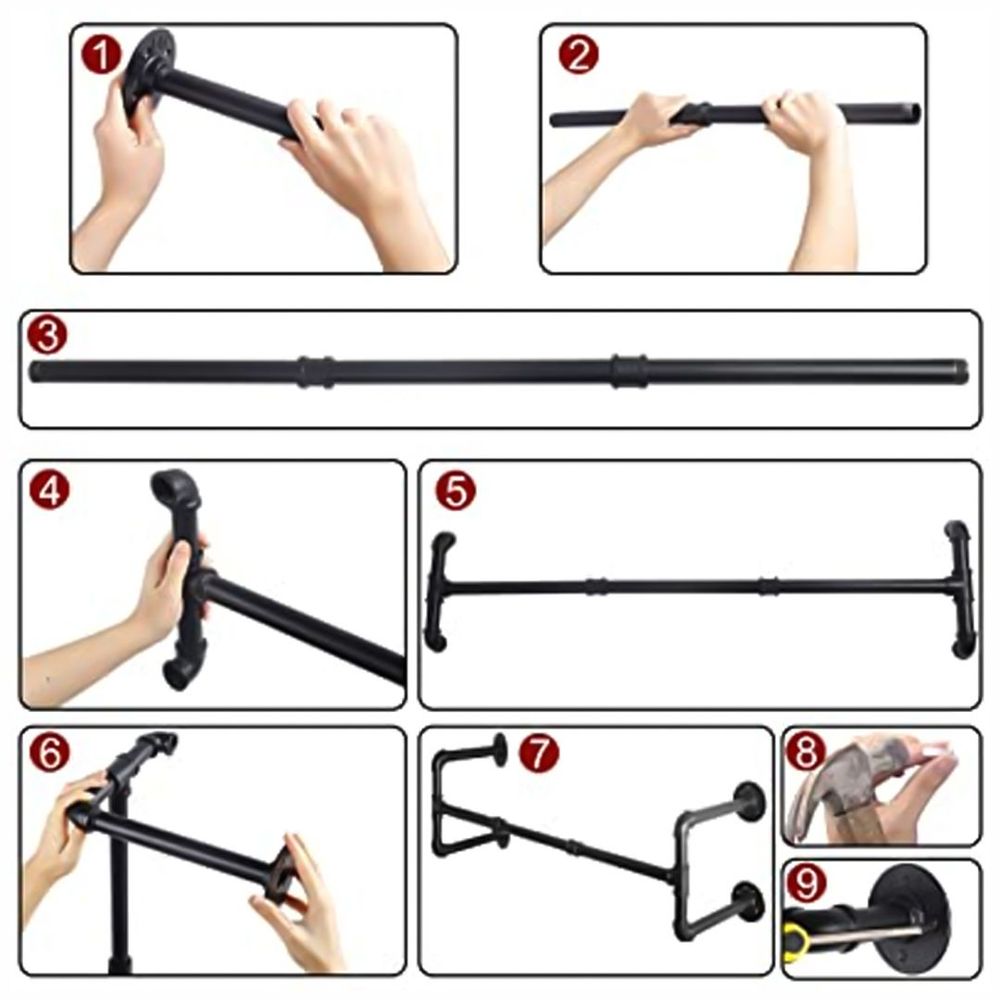 1
2
3
4
5
6
7
8
9