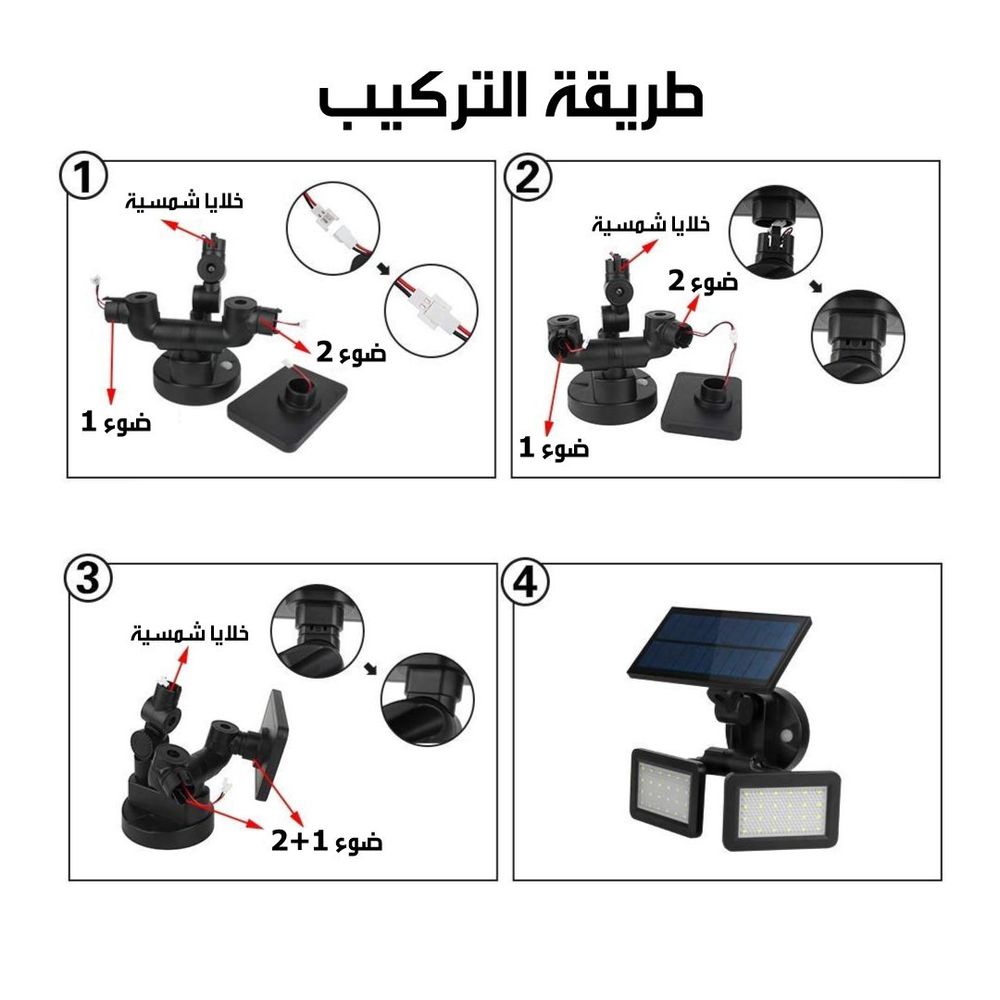 طريقة التركيب

1

خلايا شمسية

ضوء 2

ضوء 1

2

خلايا شمسية

ضوء 2

ضوء 1

3

خلايا شمسية

ضوء 1+2

4